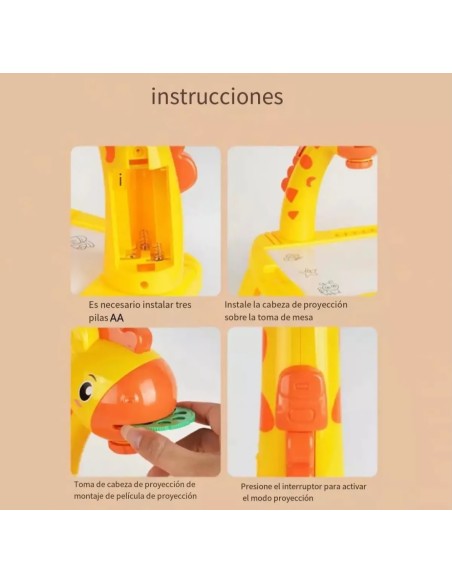 instrucciones

Es necesario instalar tres pilas AA

Instale la cabeza de proyección sobre la toma de mesa

Toma de cabeza de proyección de montaje de película de proyección

Presione el interruptor para activar el modo proyección